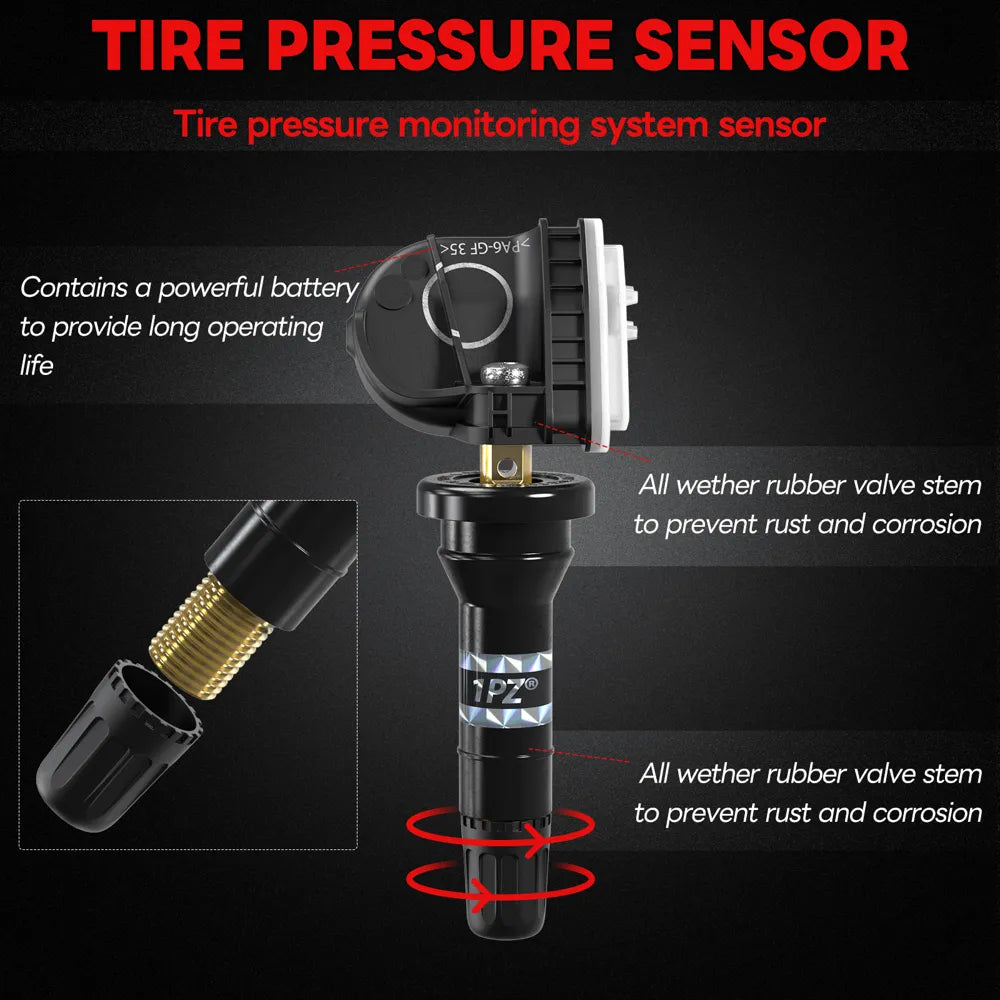 TIRE PRESSURE SENSOR

Tire pressure monitoring system sensor

>PA6-GF 35<

Contains a powerful battery to provide long operating life

All wether rubber valve stem to prevent rust and corrosion

1PZ®

All wether rubber valve stem to prevent rust and corrosion