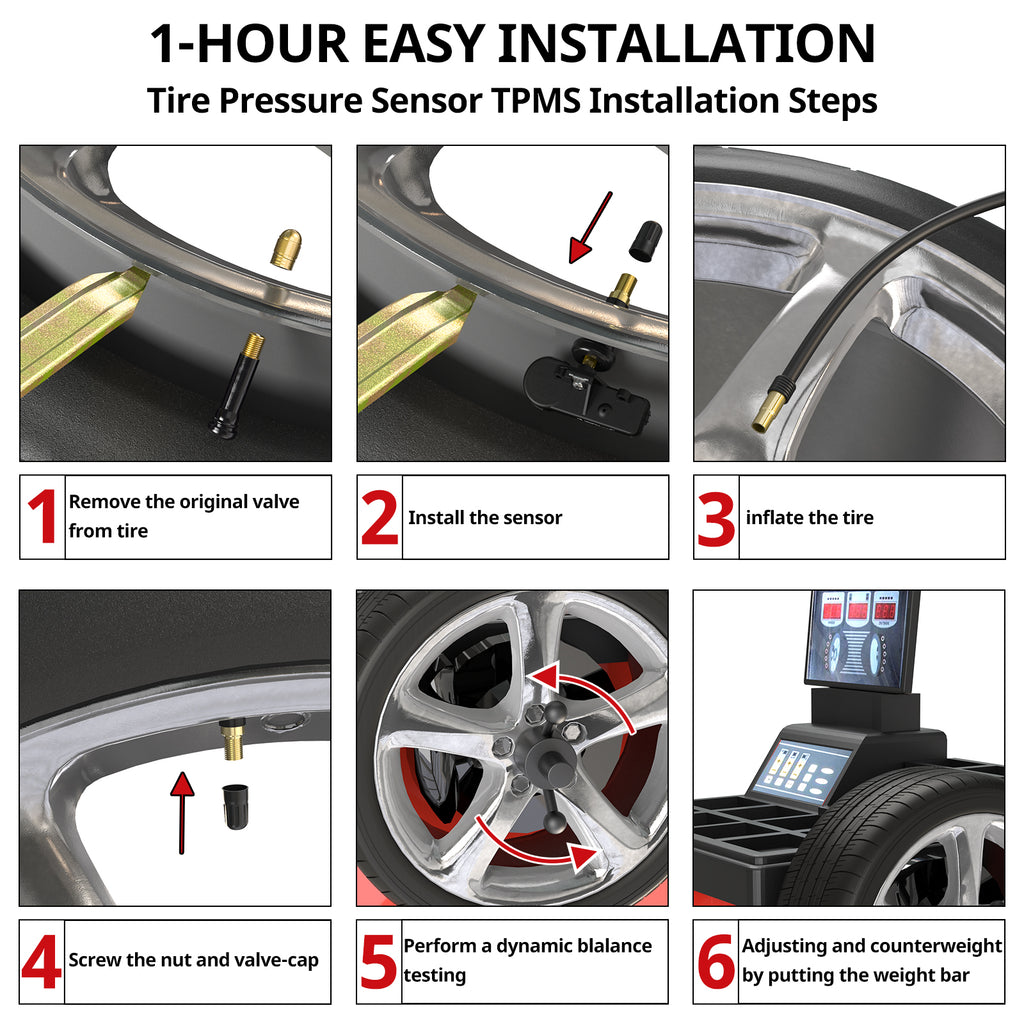 1-HOUR EASY INSTALLATION

Tire Pressure Sensor TPMS Installation Steps

1 Remove the original valve from tire

2 Install the sensor

3 inflate the tire

4 Screw the nut and valve-cap

5 Perform a dynamic blalance testing

6 Adjusting and counterweight by putting the weight bar