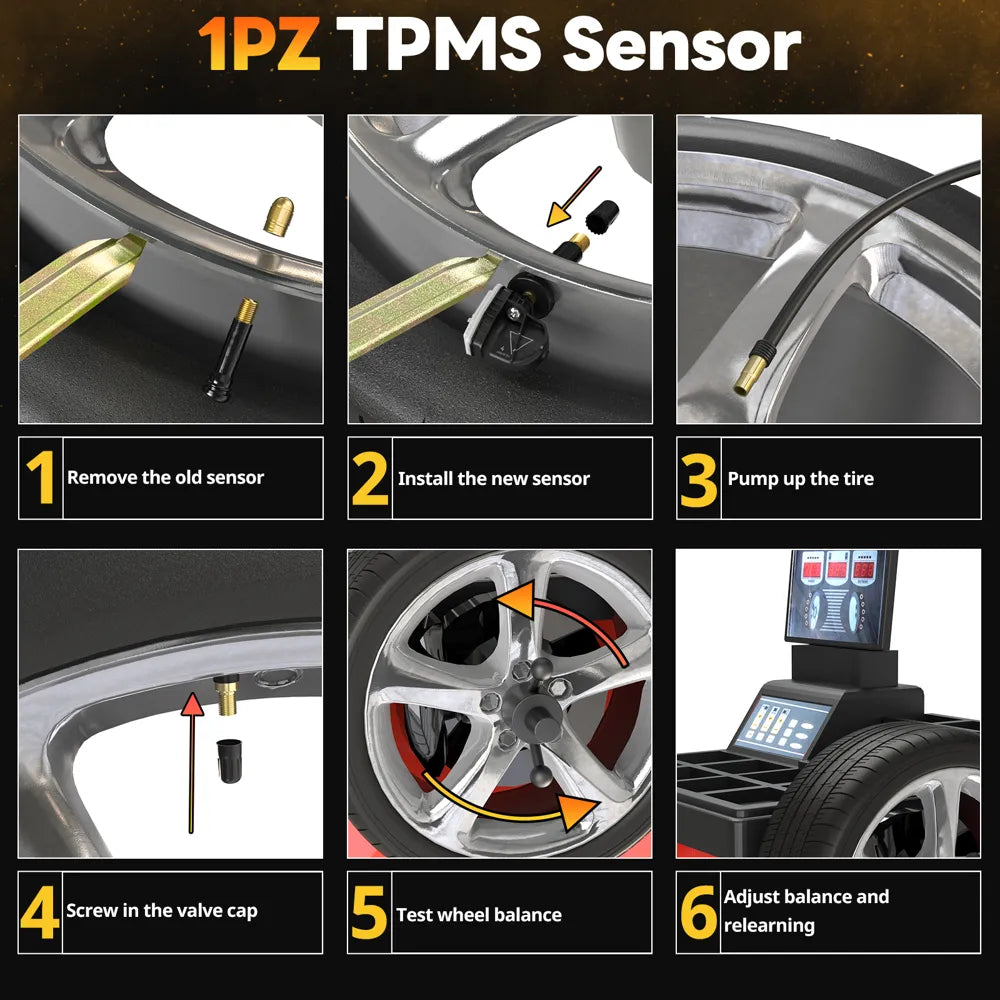 1PZ TPMS Sensor

1 Remove the old sensor

2 Install the new sensor

3 Pump up the tire

4 Screw in the valve cap

5 Test wheel balance

6 Adjust balance and relearning