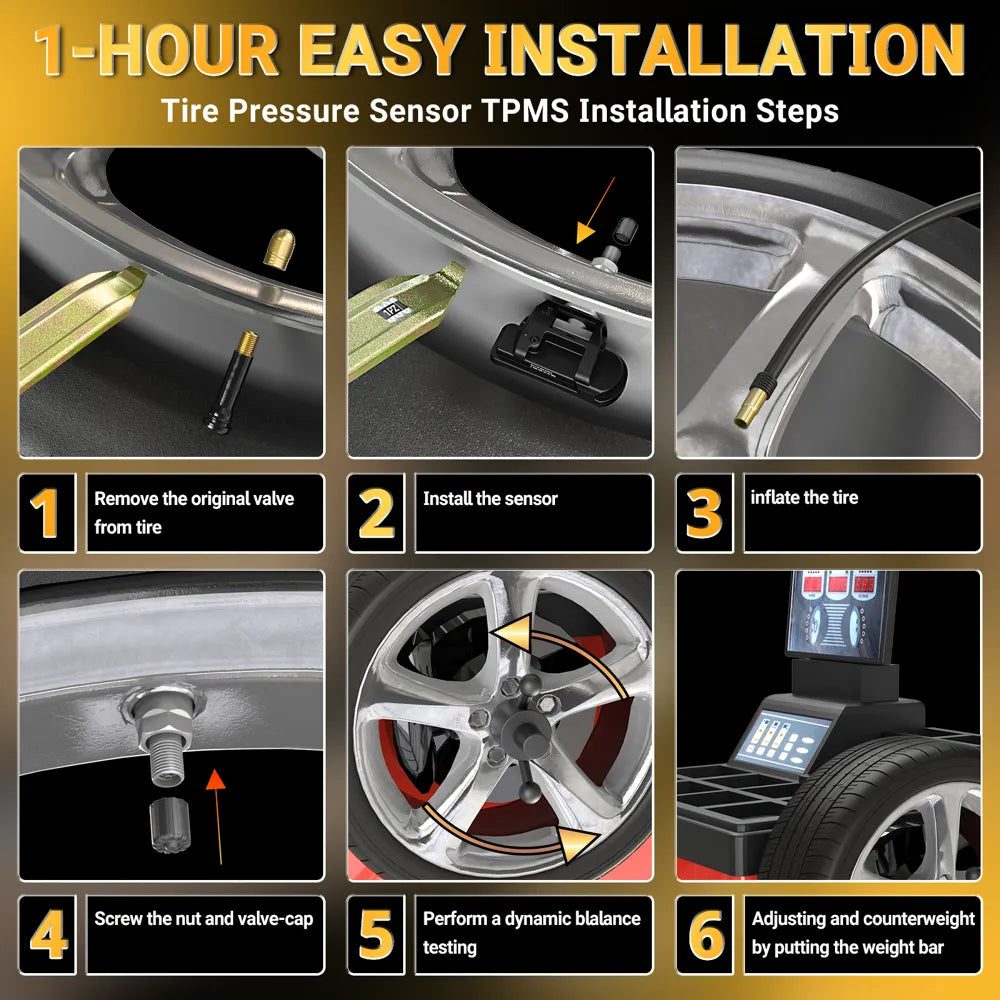 1-HOUR EASY INSTALLATION

Tire Pressure Sensor TPMS Installation Steps

1 Remove the original valve from tire

2 Install the sensor

3 inflate the tire

4 Screw the nut and valve-cap

5 Perform a dynamic blalance testing

6 Adjusting and counterweight by putting the weight bar